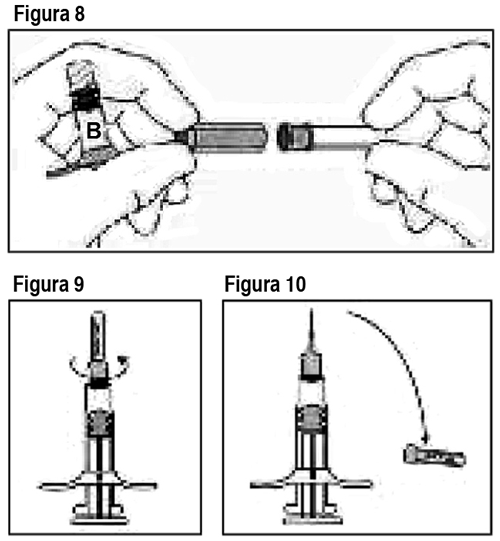 Figura 8

B

Figura 9

Figura 10